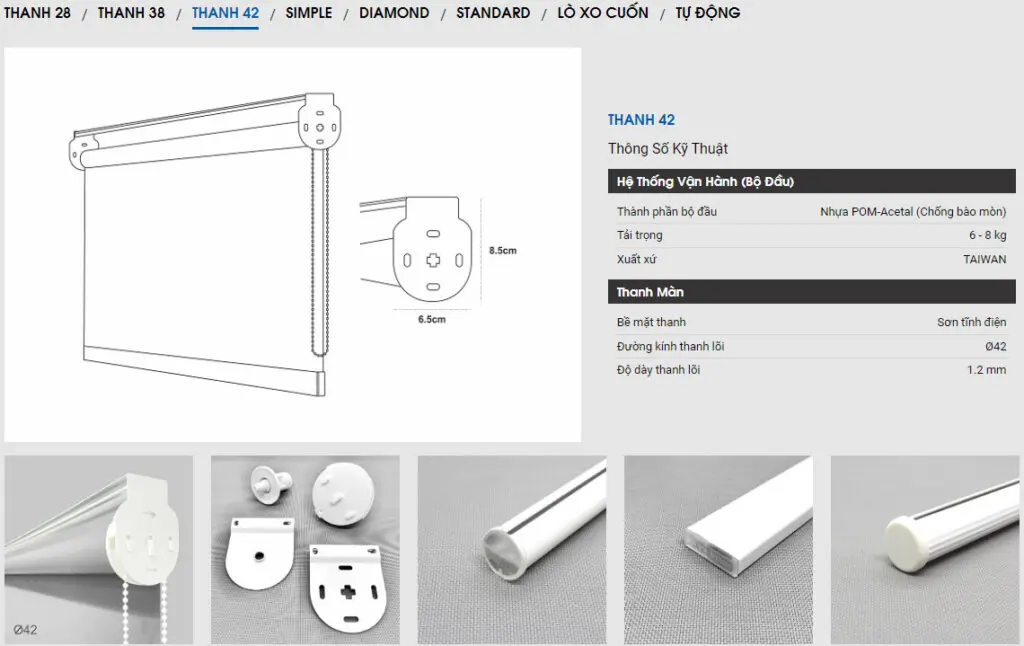 THANH 28 / THANH 38 / THANH 42 / SIMPLE / DIAMOND / STANDARD / LÒ XO CUỐN / TỰ ĐỘNG

8.5cm

6.5cm

THANH 42

Thông Số Kỹ Thuật

Hệ Thống Vận Hành (Bộ Đầu)

| | |
|---|---|
| Thành phần bộ đầu | Nhựa POM-Acetal (Chống bào mòn) |
| Tải trọng | 6 - 8 kg |
| Xuất xứ | TAIWAN |

Thanh Màn

| | |
|---|---|
| Bề mặt thanh | Sơn tĩnh điện |
| Đường kính thanh lõi | Ø42 |
| Độ dày thanh lõi | 1.2 mm |

Ø42